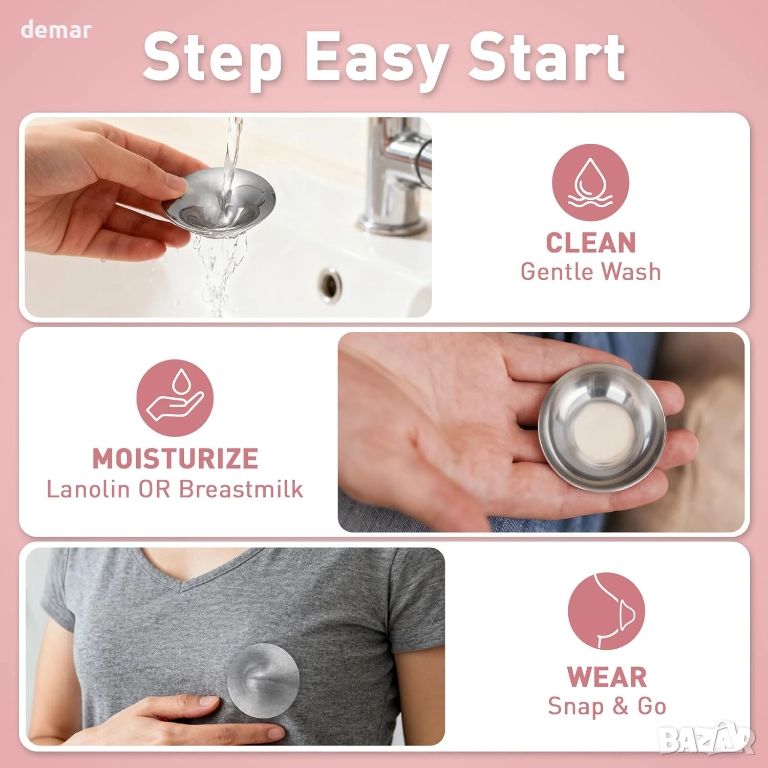 demar

Step Easy Start

CLEAN
Gentle Wash

MOISTURIZE
Lanolin OR Breastmilk

WEAR
Snap & Go

BAZAR