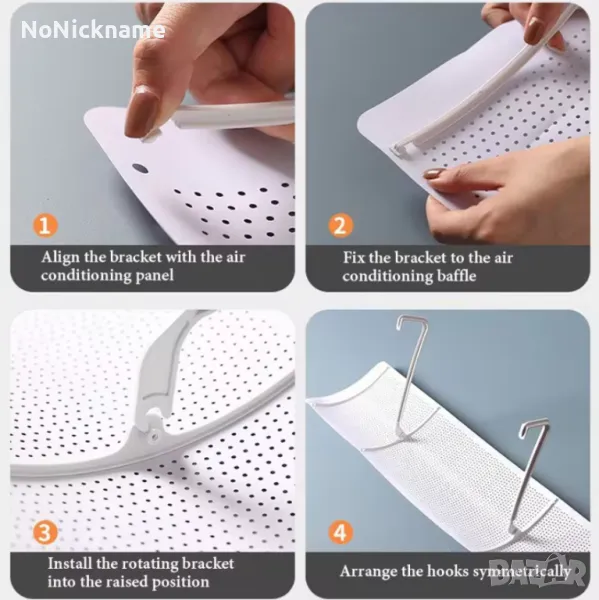 NoNickname

1

Align the bracket with the air conditioning panel

2

Fix the bracket to the air conditioning baffle

3

Install the rotating bracket into the raised position

4

Arrange the hooks symmetrically

BAZAR