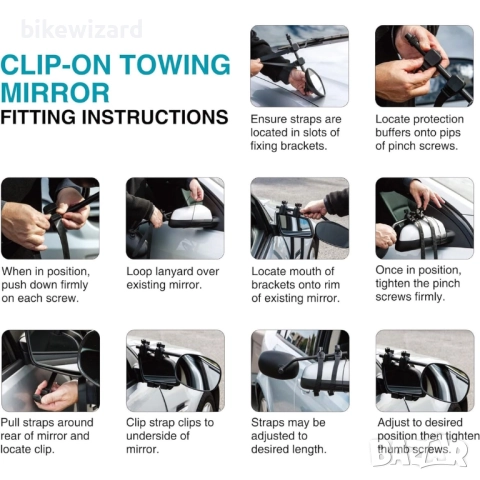 bikewizard

CLIP-ON TOWING MIRROR
FITTING INSTRUCTIONS

Ensure straps are located in slots of fixing brackets.

Locate protection buffers onto pips of pinch screws.

When in position, push down firmly on each screw.

Loop lanyard over existing mirror.

Locate mouth of brackets onto rim of existing mirror.

Once in position, tighten the pinch screws firmly.

Pull straps around rear of mirror and locate clip.

Clip strap clips to underside of mirror.

Straps may be adjusted to desired length.

Adjust to desired position then tighten thumb screws.

BAZAR