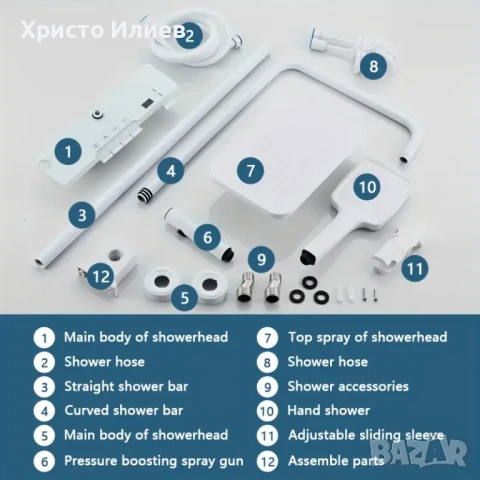 Христо Илиев

2

8

1

4

7

10

3

6

9

11

12

5

1 Main body of showerhead
2 Shower hose
3 Straight shower bar
4 Curved shower bar
5 Main body of showerhead
6 Pressure boosting spray gun

7 Top spray of showerhead
8 Shower hose
9 Shower accessories
10 Hand shower
11 Adjustable sliding sleeve
12 Assemble parts

BAZAR