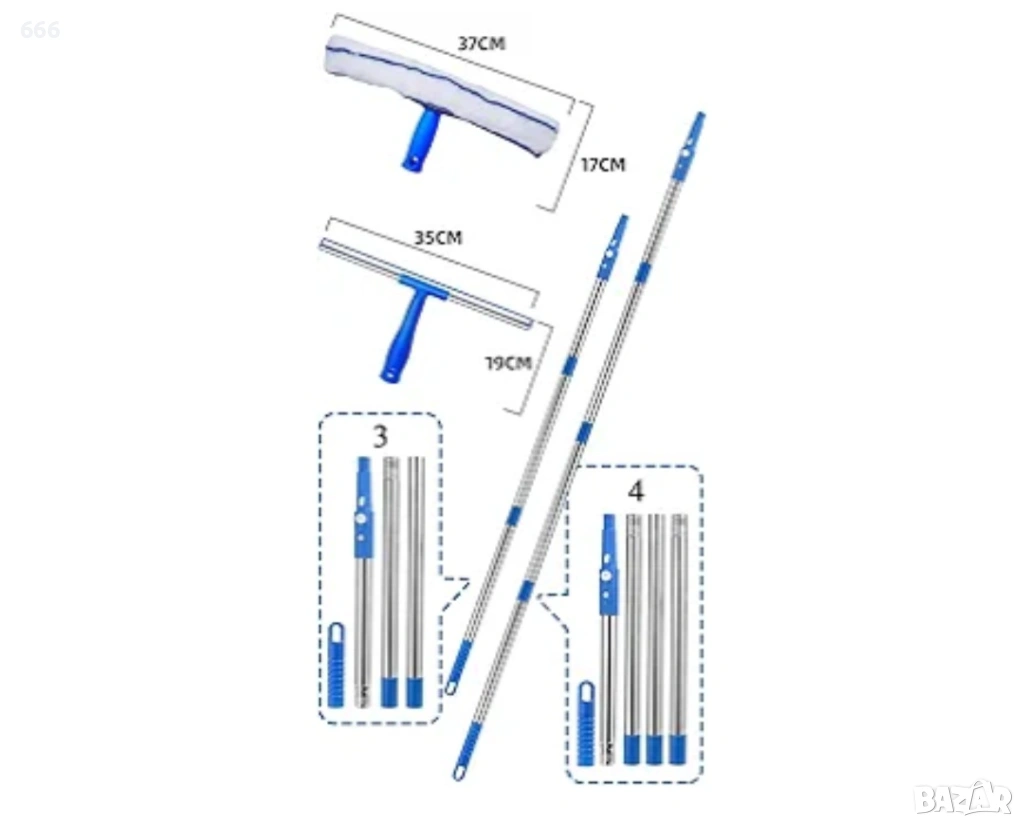 666

37CM

17CM

35CM

19CM

3

4

BAZAR