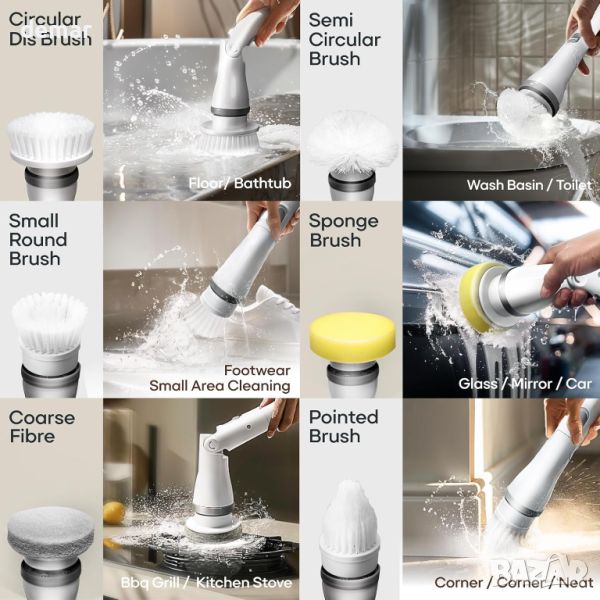 Circular Dis Brush

demar

Floor/ Bathtub

Semi Circular Brush

Wash Basin / Toilet

Small Round Brush

Footwear
Small Area Cleaning

Sponge Brush

Glass / Mirror / Car

Coarse Fibre

Bbq Grill / Kitchen Stove

Pointed Brush

Corner / Corner / Neat

BAZAR