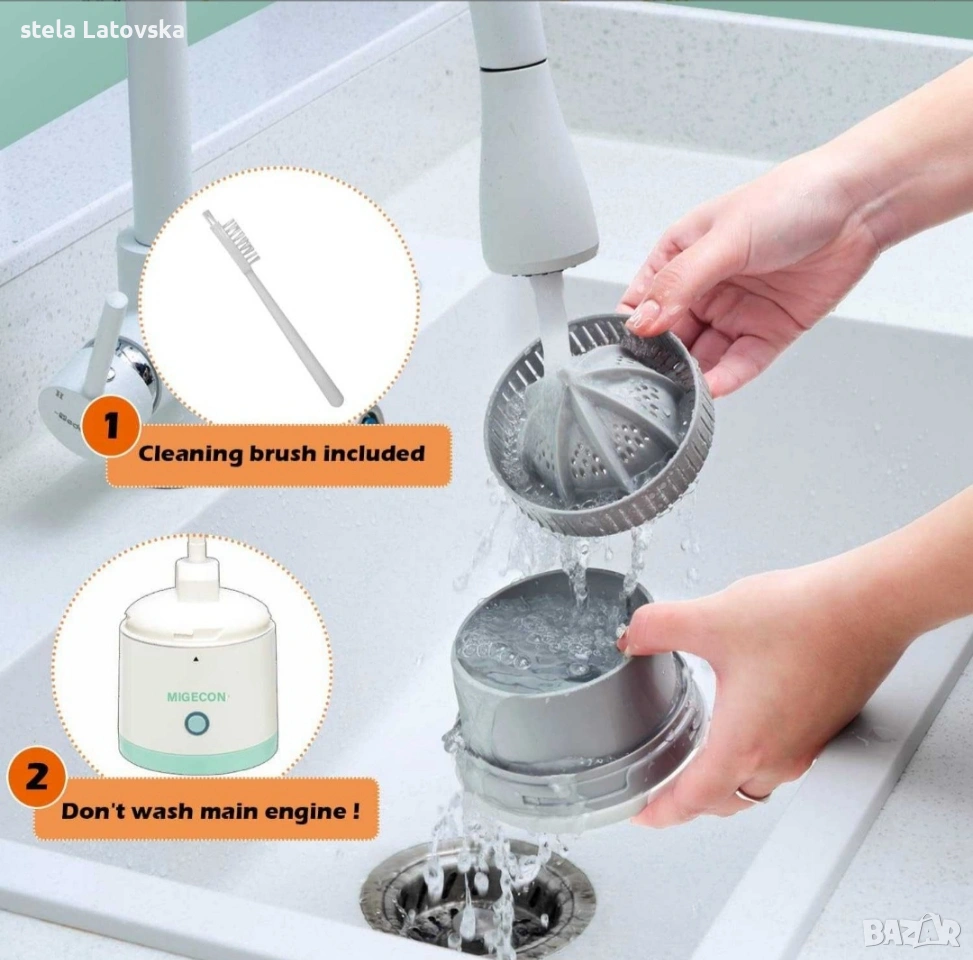 stela Latovska

1
Cleaning brush included

MIGECON

2
Don't wash main engine !

BAZAR