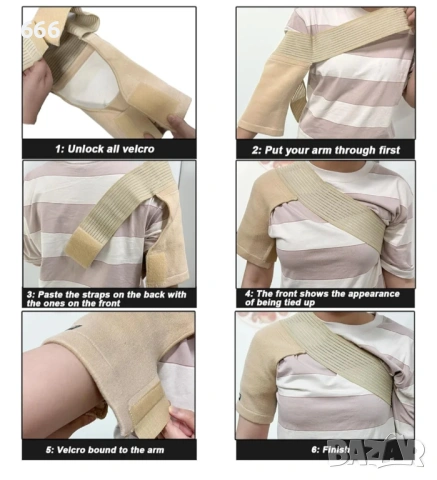 666

1: Unlock all velcro

2: Put your arm through first

3: Paste the straps on the back with the ones on the front

4: The front shows the appearance of being tied up

5: Velcro bound to the arm

6: Finish

BAZAR