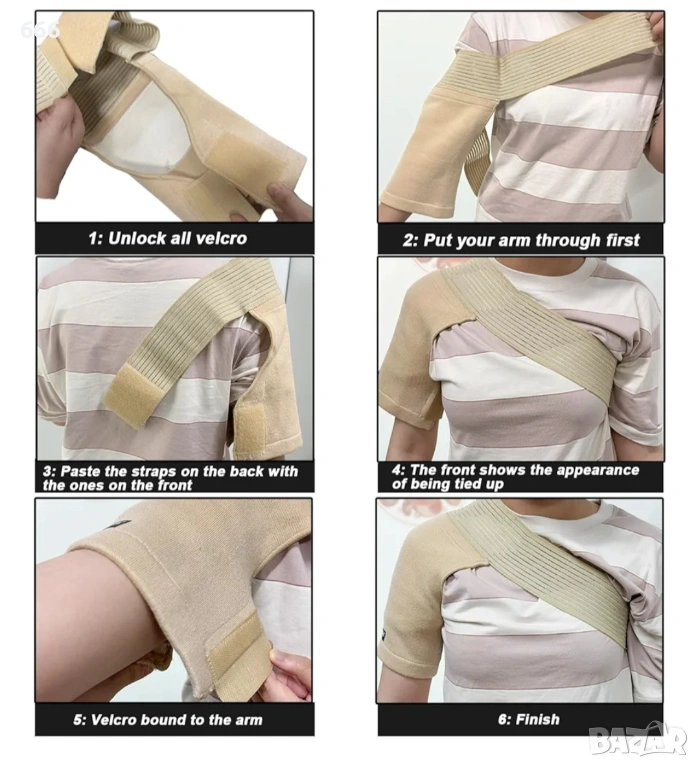 666

1: Unlock all velcro

2: Put your arm through first

3: Paste the straps on the back with the ones on the front

4: The front shows the appearance of being tied up

5: Velcro bound to the arm

6: Finish

BAZAR