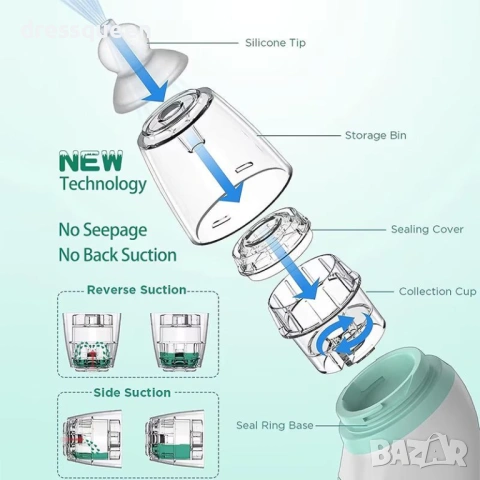 dressqueen

Silicone Tip

Storage Bin

NEW
Technology

No Seepage
No Back Suction

Sealing Cover

Collection Cup

Reverse Suction

Side Suction

Seal Ring Base

BAZAR