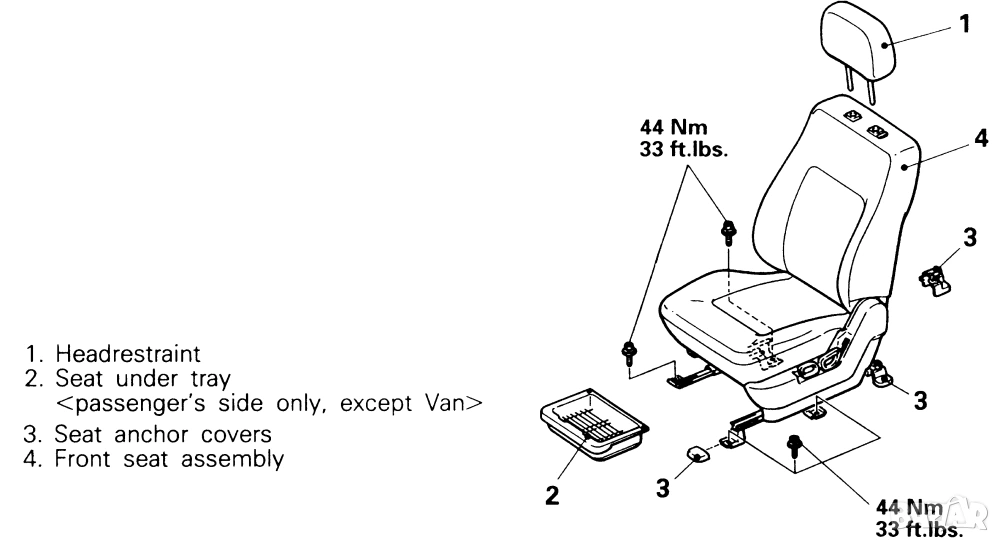 1. Headrestraint
2. Seat under tray
<passenger's side only, except Van>
3. Seat anchor covers
4. Front seat assembly

44 Nm
33 ft.lbs.

1

4

3

3

2

3

44 Nm
33 ft.lbs.