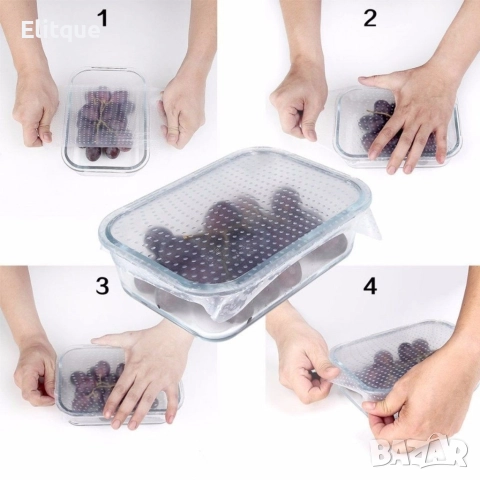 Elitque
1
2
3
4
BAZAR