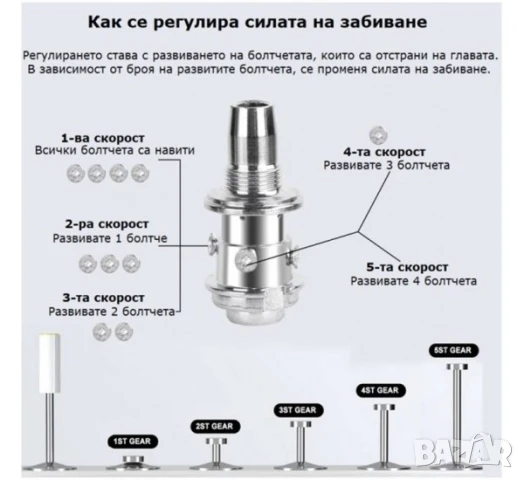 Как се регулира силата на забиване

Регулирането става с развиването на болтчетата, които са отстрани на главата. В зависимост от броя на развитите болтчета, се променя силата на забиване.

1-ва скорост
Всички болтчета са навити

2-ра скорост
Развивате 1 болтче

3-та скорост
Развивате 2 болтчета

4-та скорост
Развивате 3 болтчета

5-та скорост
Развивате 4 болтчета

1ST GEAR

2ST GEAR

3ST GEAR

4ST GEAR

5ST GEAR

BAZAR