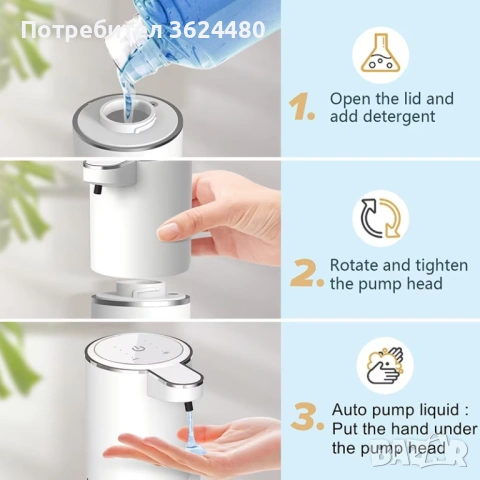 Потребител 3624480

1. Open the lid and add detergent

2. Rotate and tighten the pump head

3. Auto pump liquid : Put the hand under the pump head

BAZAR