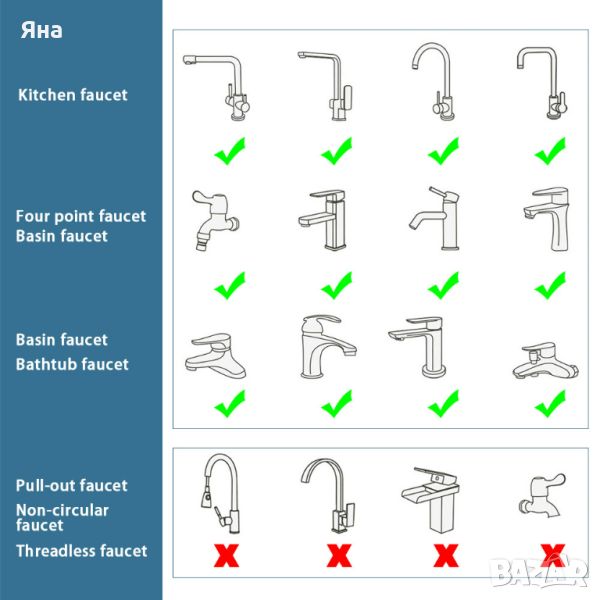 Яна

Kitchen faucet

Four point faucet
Basin faucet

Basin faucet
Bathtub faucet

Pull-out faucet
Non-circular faucet
Threadless faucet

BAZAR