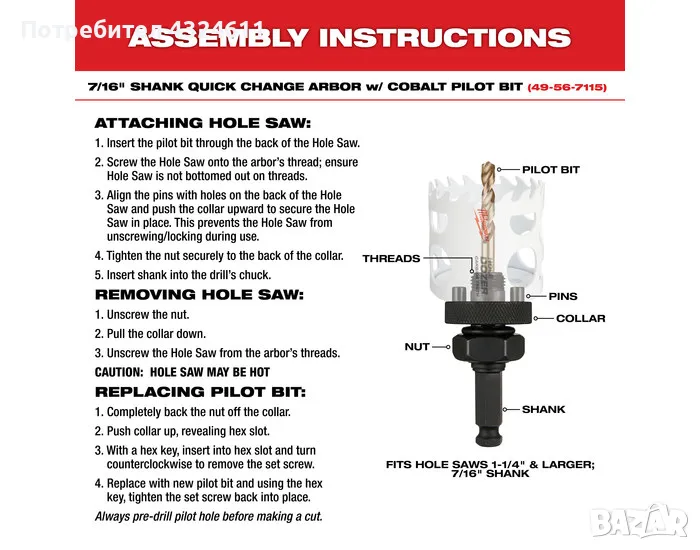 Потребител 4324611

ASSEMBLY INSTRUCTIONS

7/16" SHANK QUICK CHANGE ARBOR w/ COBALT PILOT BIT (49-56-7115)

ATTACHING HOLE SAW:

1. Insert the pilot bit through the back of the Hole Saw.

2. Screw the Hole Saw onto the arbor's thread; ensure Hole Saw is not bottomed out on threads.

3. Align the pins with holes on the back of the Hole Saw and push the collar upward to secure the Hole Saw in place. This prevents the Hole Saw from unscrewing/locking during use.

4. Tighten the nut securely to the back of the collar.

5. Insert shank into the drill's chuck.

REMOVING HOLE SAW:

1. Unscrew the nut.

2. Pull the collar down.

3. Unscrew the Hole Saw from the arbor's threads.

CAUTION: HOLE SAW MAY BE HOT

REPLACING PILOT BIT:

1. Completely back the nut off the collar.

2. Push collar up, revealing hex slot.

3. With a hex key, insert into hex slot and turn counterclockwise to remove the set screw.

4. Replace with new pilot bit and using the hex key, tighten the set screw back into place.

Always pre-drill pilot hole before making a cut.

PILOT BIT

THREADS

PINS

COLLAR

NUT

SHANK

FITS HOLE SAWS 1-1/4" & LARGER; 7/16" SHANK

BAZAR