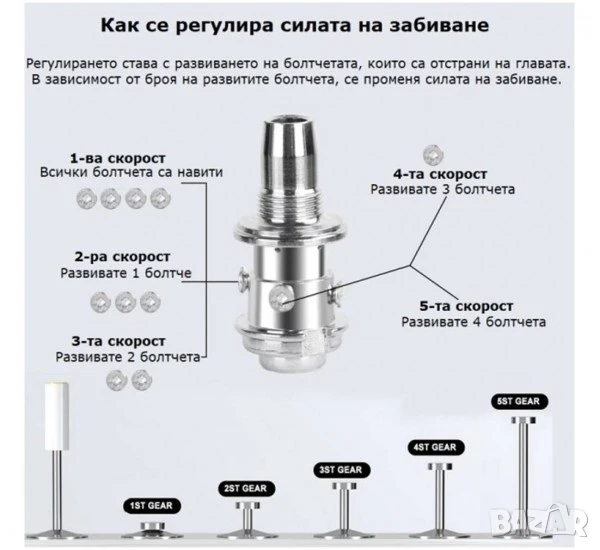 Как се регулира силата на забиване

Регулирането става с развиването на болтчетата, които са отстрани на главата. В зависимост от броя на развитите болтчета, се променя силата на забиване.

1-ва скорост
Всички болтчета са навити

2-ра скорост
Развивате 1 болтче

3-та скорост
Развивате 2 болтчета

4-та скорост
Развивате 3 болтчета

5-та скорост
Развивате 4 болтчета

1ST GEAR

2ST GEAR

3ST GEAR

4ST GEAR

5ST GEAR

BAZAR