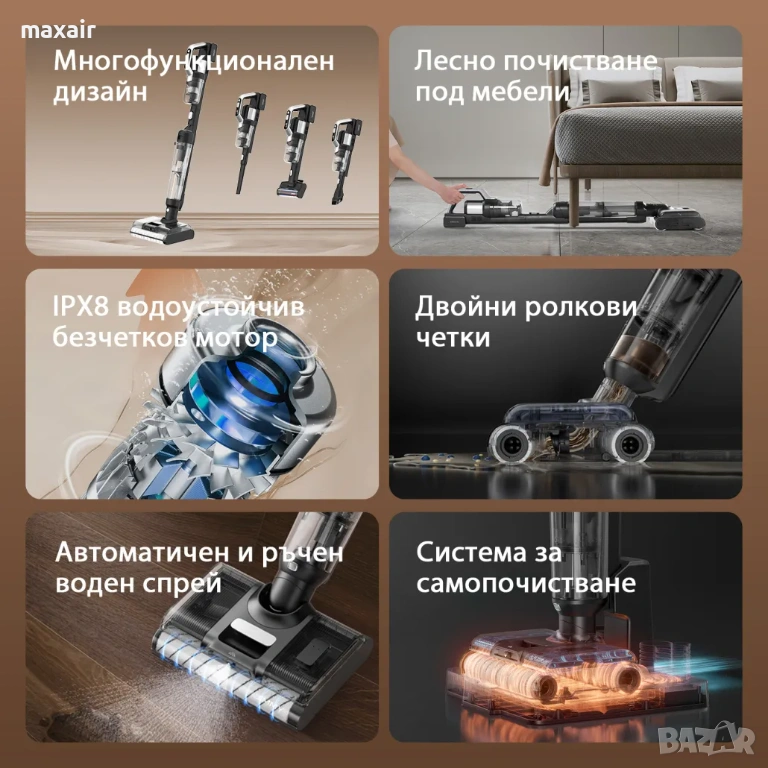 maxair

Многофункционален дизайн

Лесно почистване под мебели

IPX8 водоустойчив безчетков мотор

Двойни ролкови четки

Автоматичен и ръчен воден спрей

Система за самопочистване

BAZAR