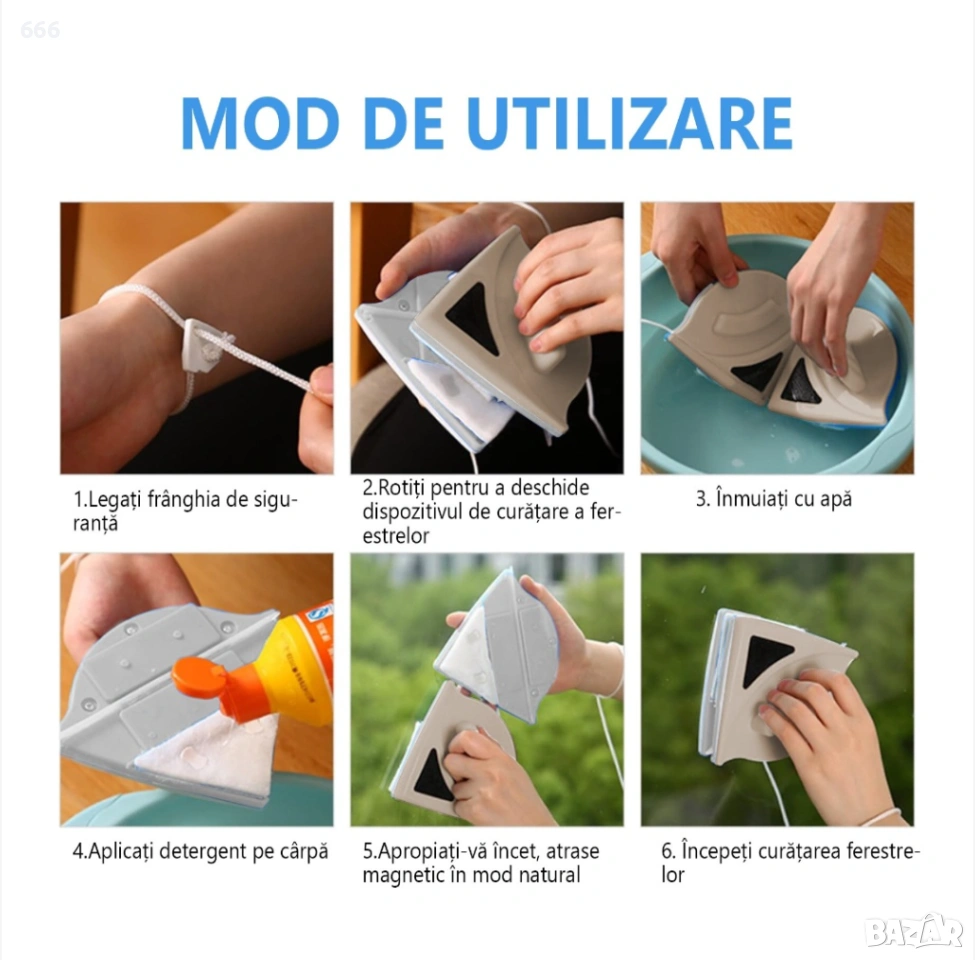 666

MOD DE UTILIZARE

1.Legați frânghia de siguranță

2.Rotiți pentru a deschide dispozitivul de curățare a ferestrelor

3. Înmuiați cu apă

4.Aplicați detergent pe cârpă

5.Apropiați-vă încet, atrase magnetic în mod natural

6. Începeți curățarea ferestrelor

BAZAR