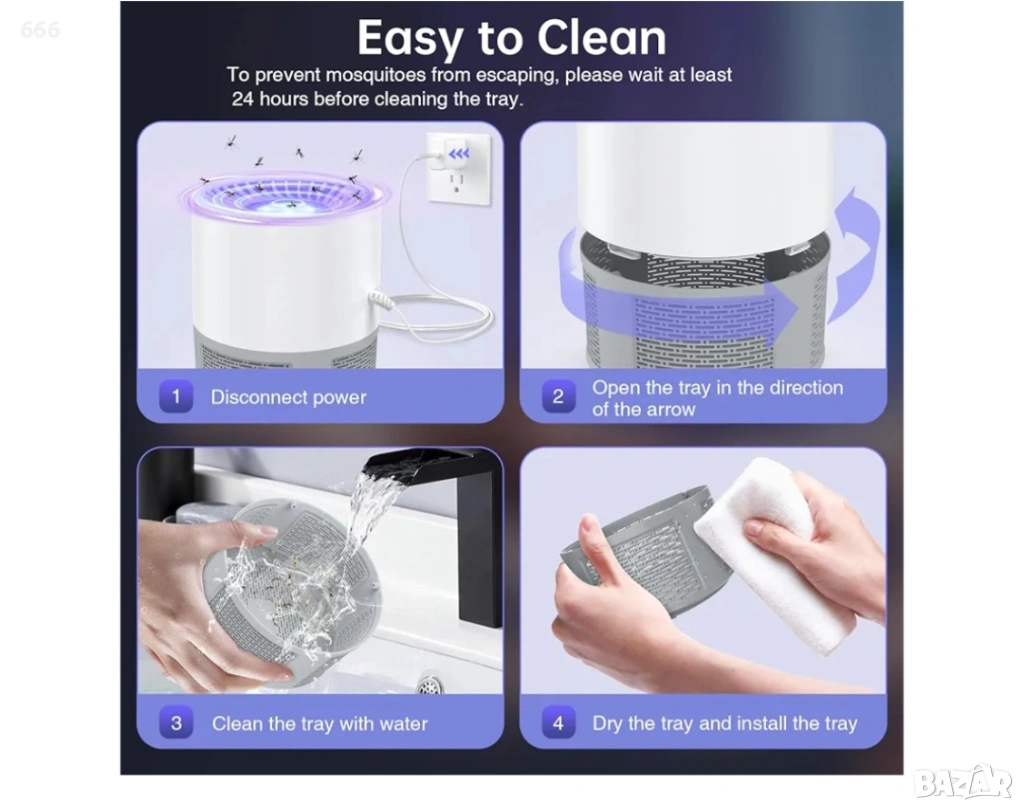 666

Easy to Clean

To prevent mosquitoes from escaping, please wait at least 24 hours before cleaning the tray.

1 Disconnect power

2 Open the tray in the direction of the arrow

3 Clean the tray with water

4 Dry the tray and install the tray

BAZAR