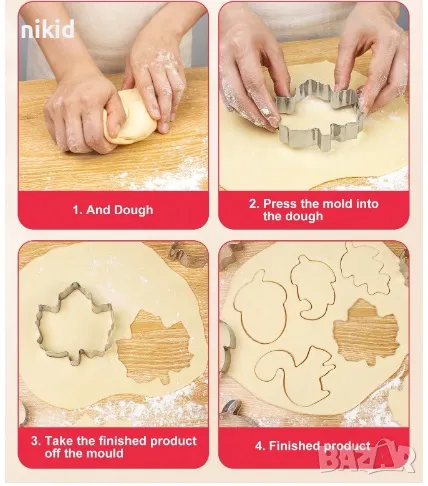 nikid

1. And Dough

2. Press the mold into the dough

3. Take the finished product off the mould

4. Finished product

BAZAR