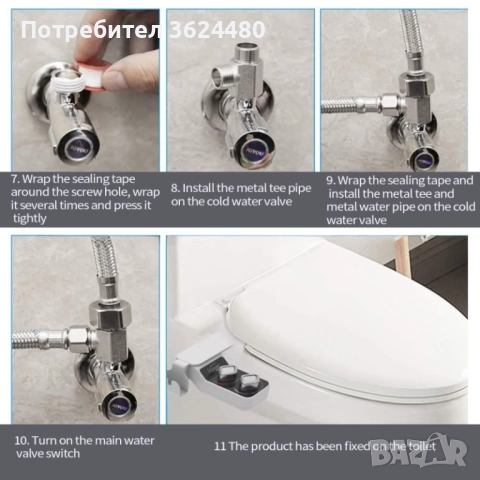 Потребител 3624480

7. Wrap the sealing tape around the screw hole, wrap it several times and press it tightly

8. Install the metal tee pipe on the cold water valve

9. Wrap the sealing tape and install the metal tee and metal water pipe on the cold water valve

10. Turn on the main water valve switch

11 The product has been fixed on the toilet

BAZAR