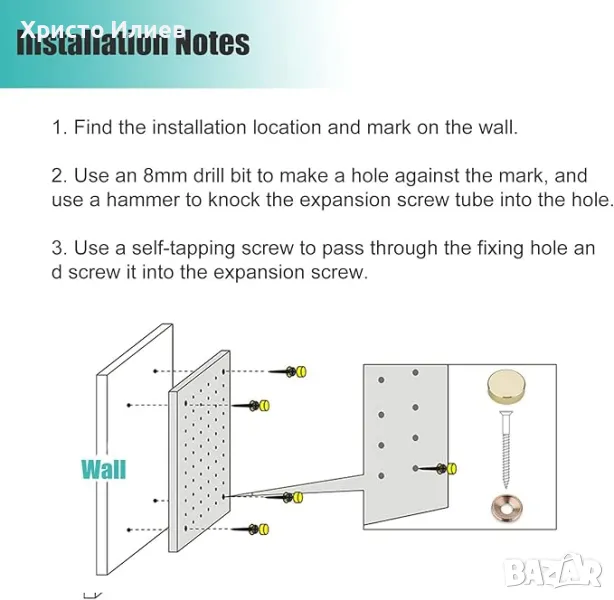 Христо Илиев
Installation Notes

1. Find the installation location and mark on the wall.

2. Use an 8mm drill bit to make a hole against the mark, and use a hammer to knock the expansion screw tube into the hole.

3. Use a self-tapping screw to pass through the fixing hole an d screw it into the expansion screw.

Wall

BAZAR