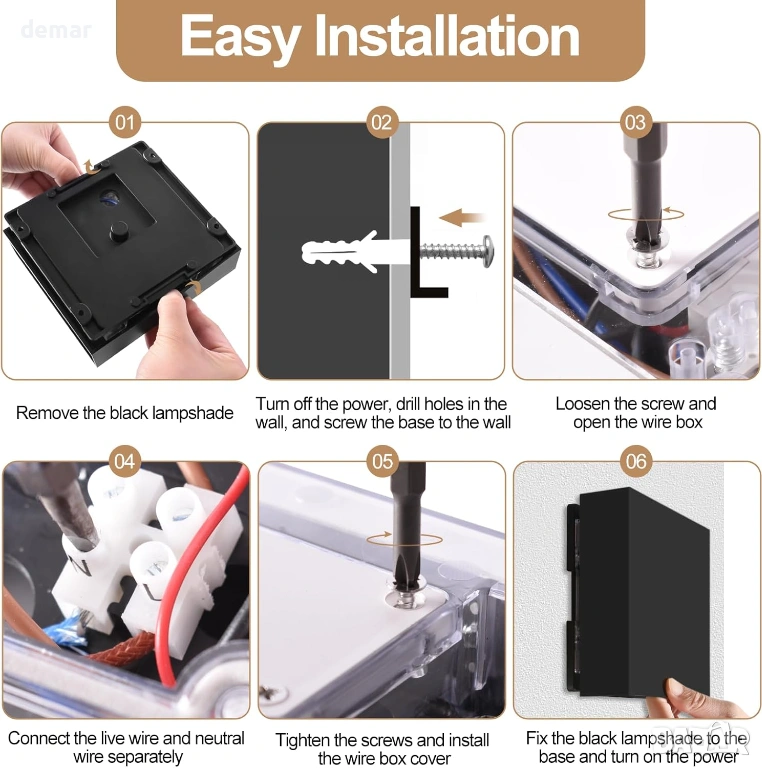 demar

Easy Installation

01

Remove the black lampshade

02

Turn off the power, drill holes in the wall, and screw the base to the wall

03

Loosen the screw and open the wire box

04

N

L

Connect the live wire and neutral wire separately

05

Tighten the screws and install the wire box cover

06

Fix the black lampshade to the base and turn on the power