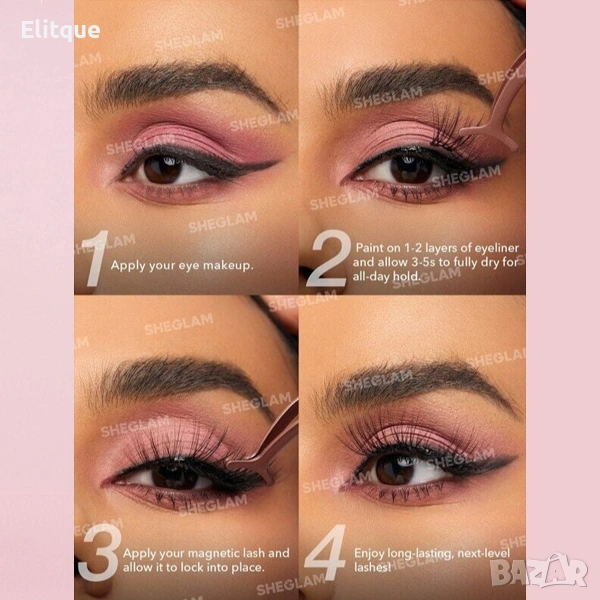 Elitque

SHEGLAM

1 Apply your eye makeup.

2 Paint on 1-2 layers of eyeliner and allow 3-5s to fully dry for all-day hold.

3 Apply your magnetic lash and allow it to lock into place.

4 Enjoy long-lasting, next-level lashes!

BAZAR