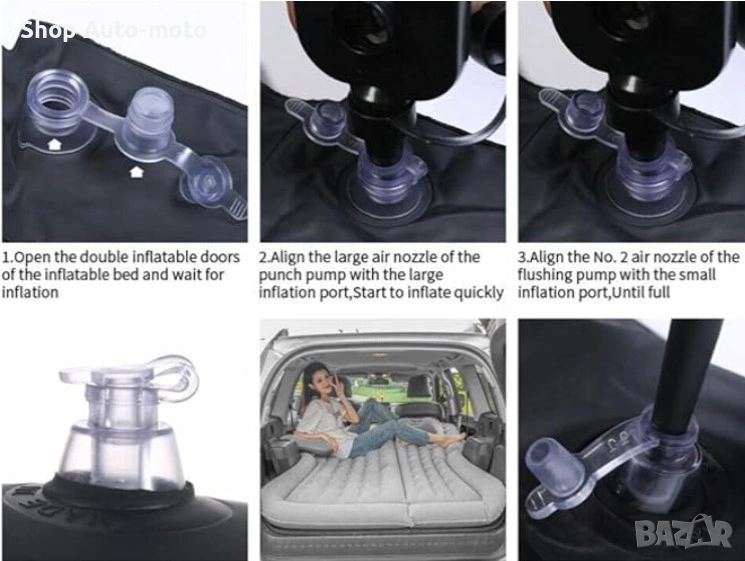 Shop Auto-moto

1.Open the double inflatable doors of the inflatable bed and wait for inflation

2.Align the large air nozzle of the punch pump with the large inflation port,Start to inflate quickly

3.Align the No. 2 air nozzle of the flushing pump with the small inflation port,Until full

BAZAR