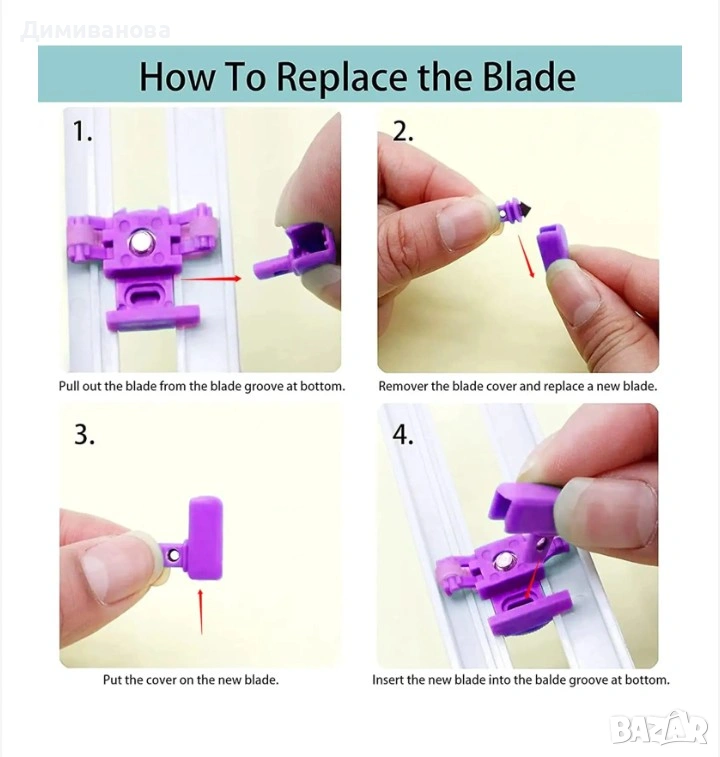 Димиванова

How To Replace the Blade

1.

Pull out the blade from the blade groove at bottom.

2.

Remover the blade cover and replace a new blade.

3.

Put the cover on the new blade.

4.

Insert the new blade into the balde groove at bottom.

BAZAR