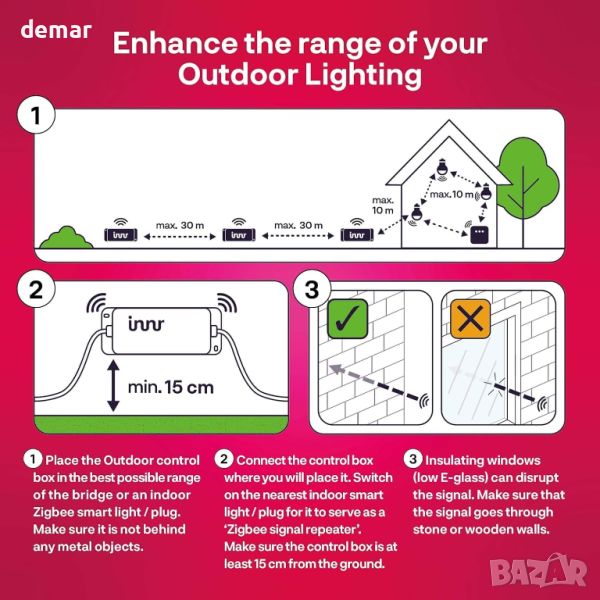 demar

Enhance the range of your Outdoor Lighting

1

innr max. 30 m innr max. 30 m innr max. 10 m max. 10 m

2

innr

min. 15 cm

3

✓ ✕

1 Place the Outdoor control box in the best possible range of the bridge or an indoor Zigbee smart light / plug. Make sure it is not behind any metal objects.

2 Connect the control box where you will place it. Switch on the nearest indoor smart light / plug for it to serve as a 'Zigbee signal repeater'. Make sure the control box is at least 15 cm from the ground.

3 Insulating windows (low E-glass) can disrupt the signal. Make sure that the signal goes through stone or wooden walls.

BAZAR