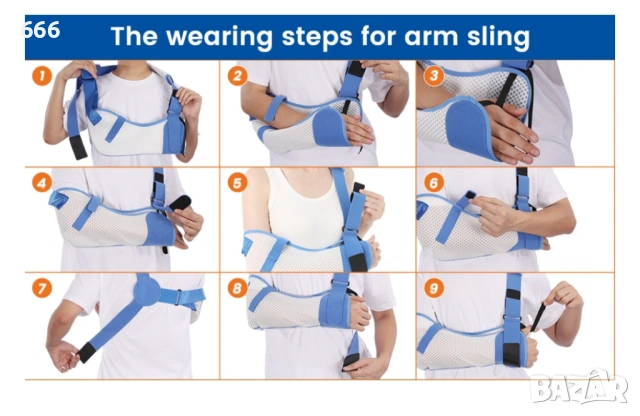 666
The wearing steps for arm sling

1
2
3
4
5
6
7
8
9

BAZAR