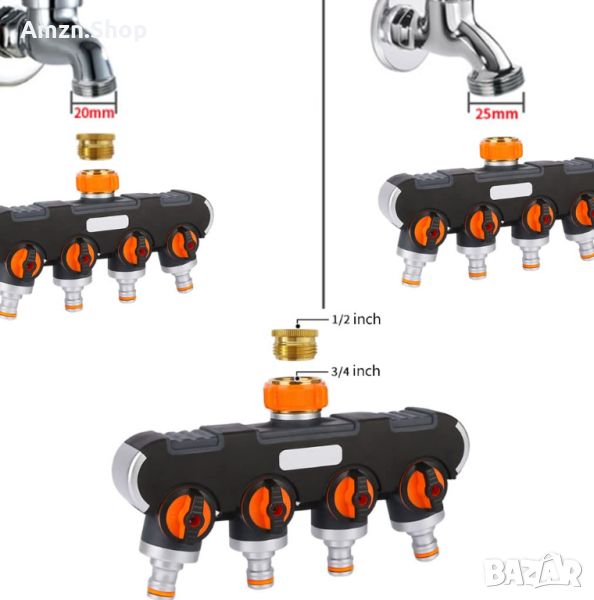 Amzn.Shop

20mm

25mm

1/2 inch

3/4 inch

BAZAR