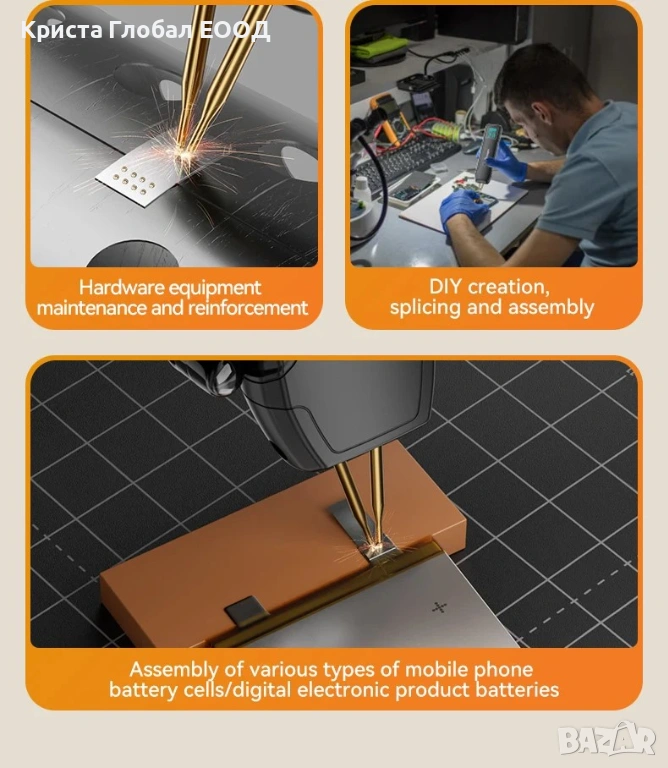 Криста Глобал ЕООД

Hardware equipment maintenance and reinforcement

DIY creation, splicing and assembly

Assembly of various types of mobile phone battery cells/digital electronic product batteries

BAZAR