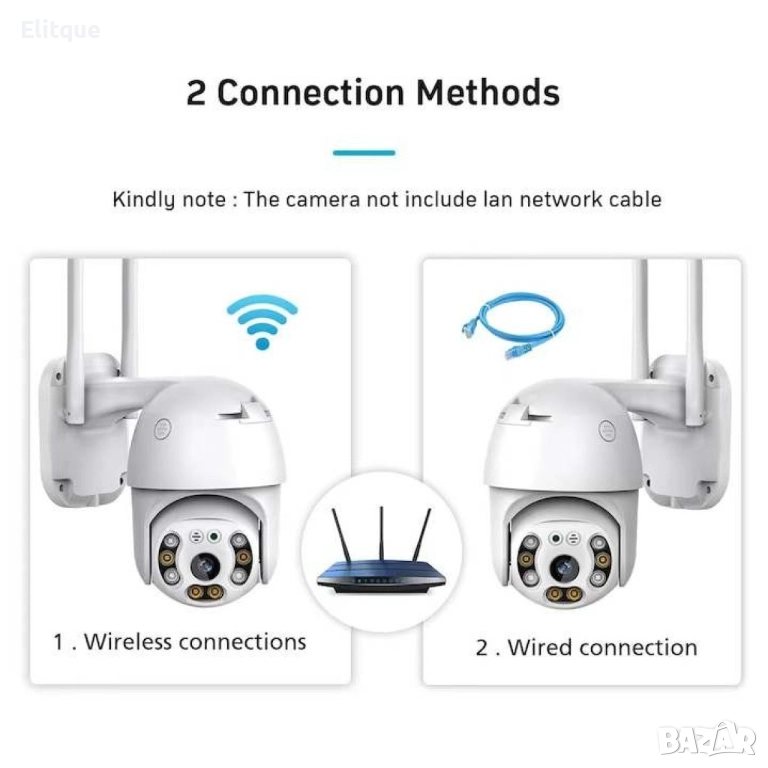 Elitque

2 Connection Methods

Kindly note : The camera not include lan network cable

1 . Wireless connections

2 . Wired connection

BAZAR