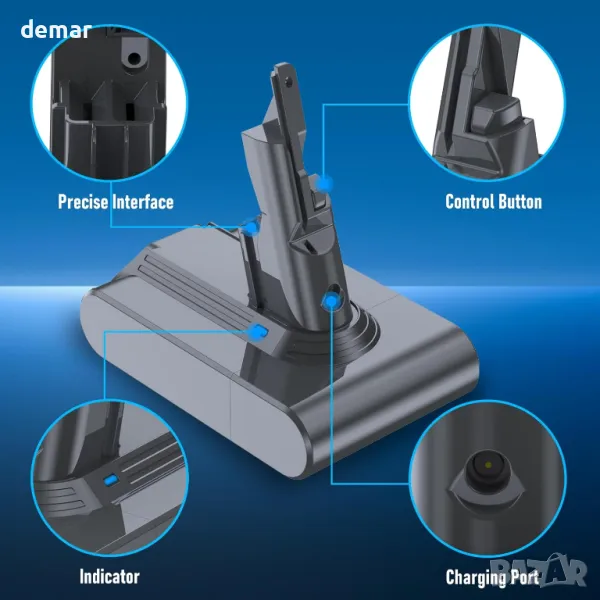 demar

Precise Interface

Control Button

Indicator

Charging Port

BAZAR