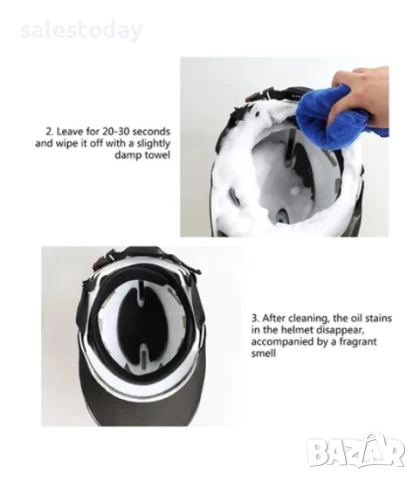 salestoday

2. Leave for 20-30 seconds and wipe it off with a slightly damp towel

3. After cleaning, the oil stains in the helmet disappear, accompanied by a fragrant smell

BAZAR