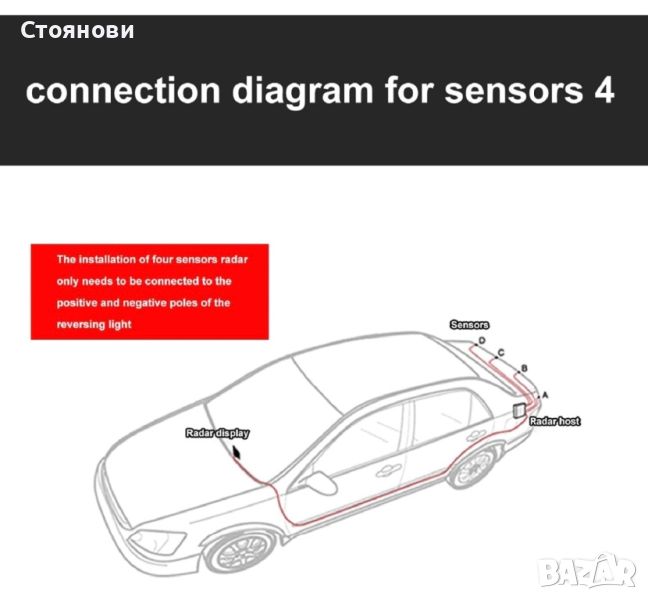 Стоянови

connection diagram for sensors 4

The installation of four sensors radar only needs to be connected to the positive and negative poles of the reversing light

Sensors
D
C
B
A
Radar host
Radar display

BAZAR