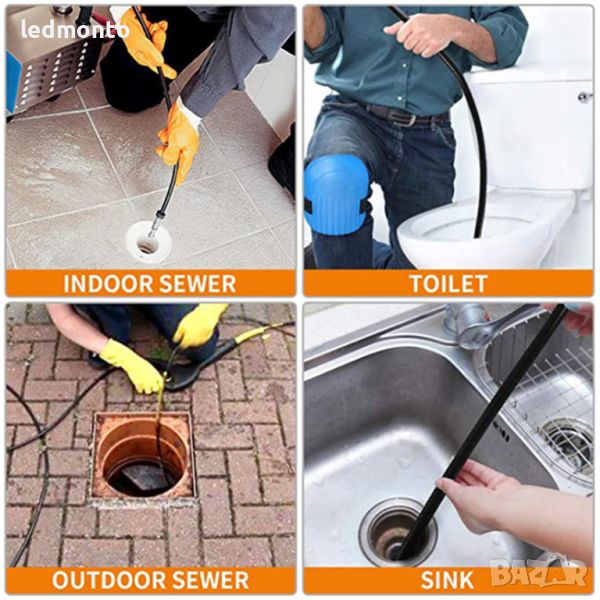 ledmonto

INDOOR SEWER

TOILET

OUTDOOR SEWER

SINK

BAZAR