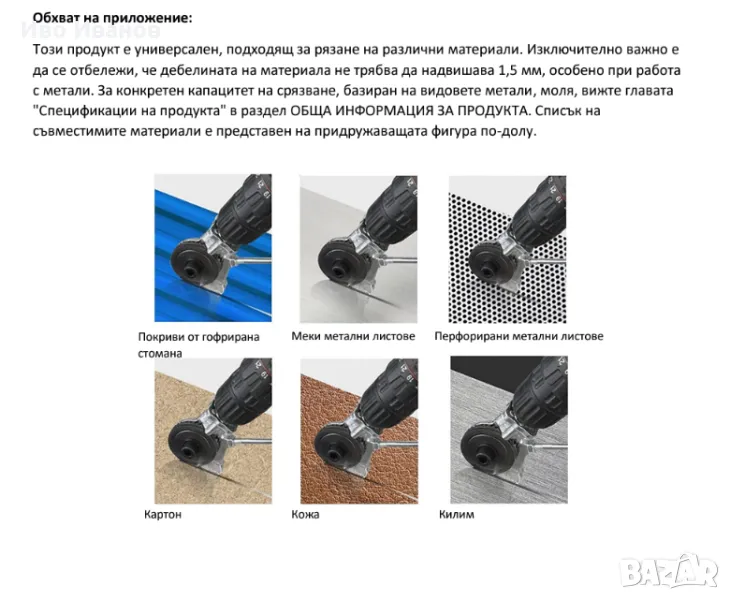 Обхват на приложение:
Иво Иванов

Този продукт е универсален, подходящ за рязане на различни материали. Изключително важно е да се отбележи, че дебелината на материала не трябва да надвишава 1,5 мм, особено при работа с метали. За конкретен капацитет на срязване, базиран на видовете метали, моля, вижте главата "Спецификации на продукта" в раздел ОБЩА ИНФОРМАЦИЯ ЗА ПРОДУКТА. Списък на съвместимите материали е представен на придружаващата фигура по-долу.

Покриви от гофрирана стомана

Меки метални листове

Перфорирани метални листове

Картон

Кожа

Килим

BAZAR