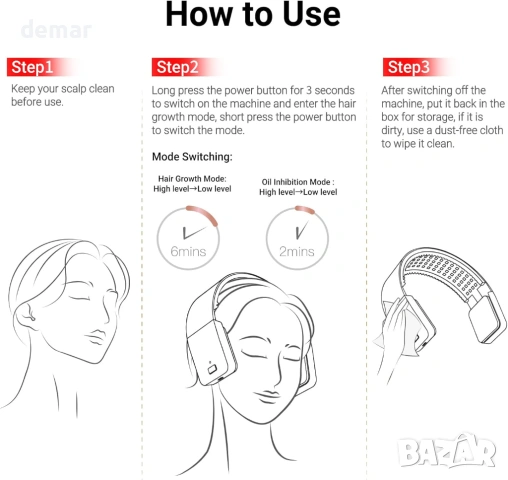 How to Use

demar

Step1

Keep your scalp clean before use.

Step2

Long press the power button for 3 seconds to switch on the machine and enter the hair growth mode, short press the power button to switch the mode.

Mode Switching:

Hair Growth Mode: High level→Low level

6mins

Oil Inhibition Mode : High level→Low level

2mins

Step3

After switching off the machine, put it back in the box for storage, if it is dirty, use a dust-free cloth to wipe it clean.

BAZAR