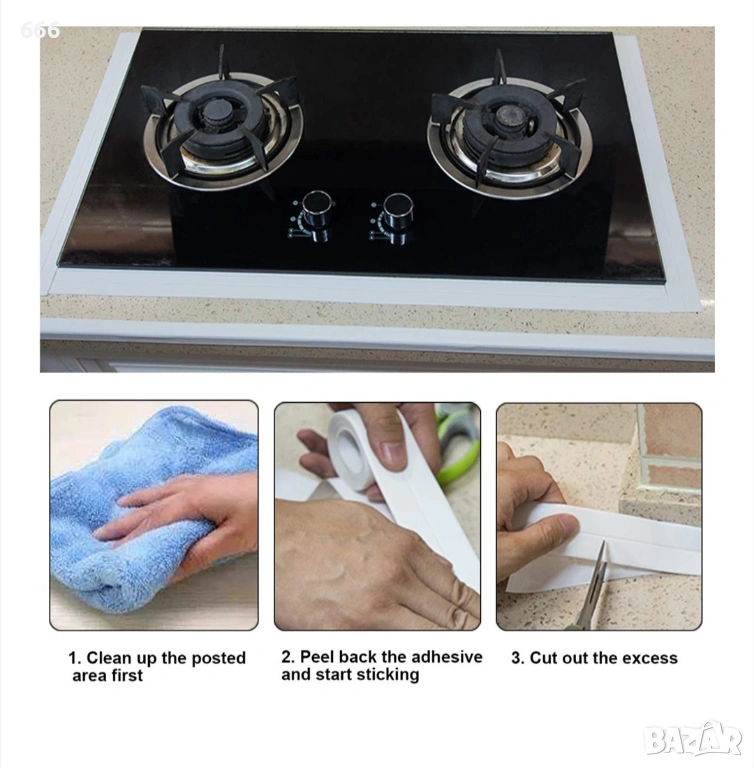 666

1. Clean up the posted area first

2. Peel back the adhesive and start sticking

3. Cut out the excess

BAZAR