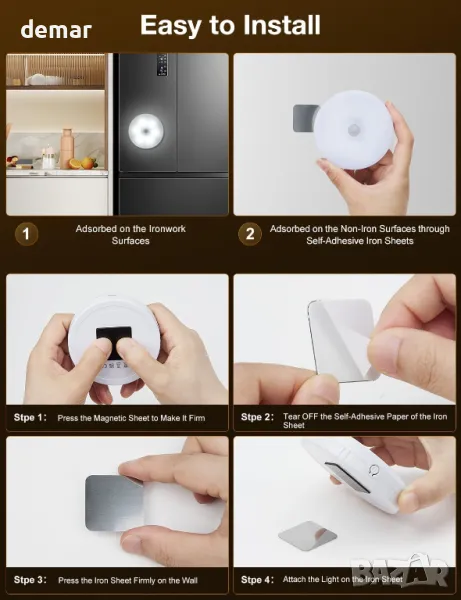 demar Easy to Install

1 Adsorbed on the Ironwork Surfaces

2 Adsorbed on the Non-Iron Surfaces through Self-Adhesive Iron Sheets

Stpe 1: Press the Magnetic Sheet to Make It Firm

Stpe 2: Tear OFF the Self-Adhesive Paper of the Iron Sheet

Stpe 3: Press the Iron Sheet Firmly on the Wall

Stpe 4: Attach the Light on the Iron Sheet

BAZAR