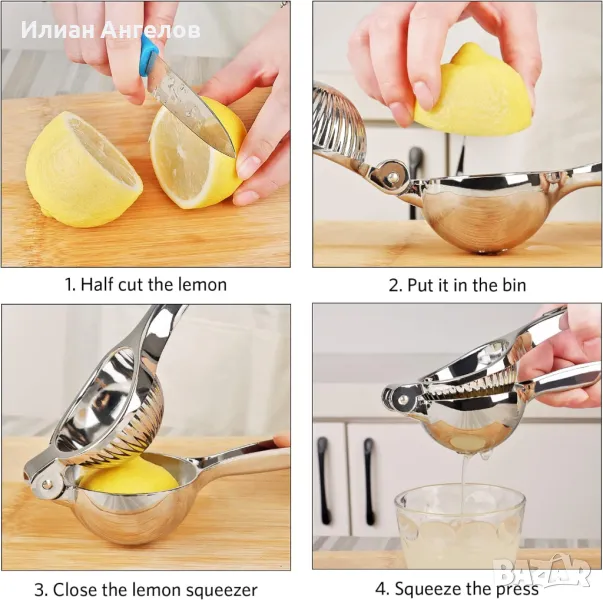 Илиан Ангелов

1. Half cut the lemon

2. Put it in the bin

3. Close the lemon squeezer

4. Squeeze the press

BAZAR