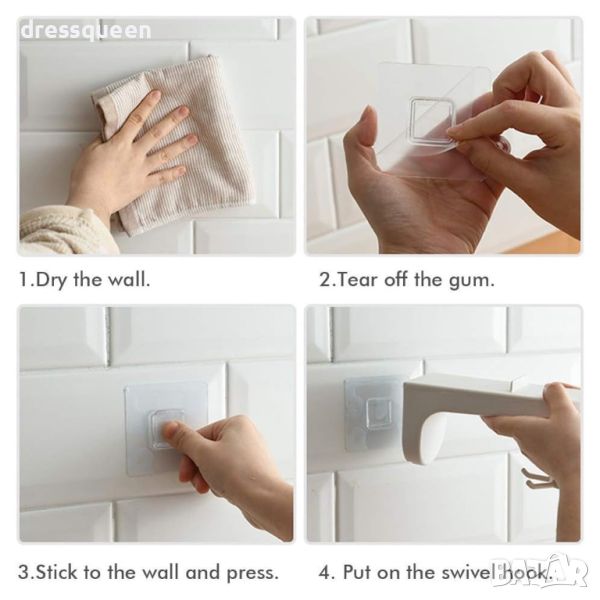 dressqueen

1.Dry the wall.

2.Tear off the gum.

3.Stick to the wall and press.

4. Put on the swivel hook.

BAZAR