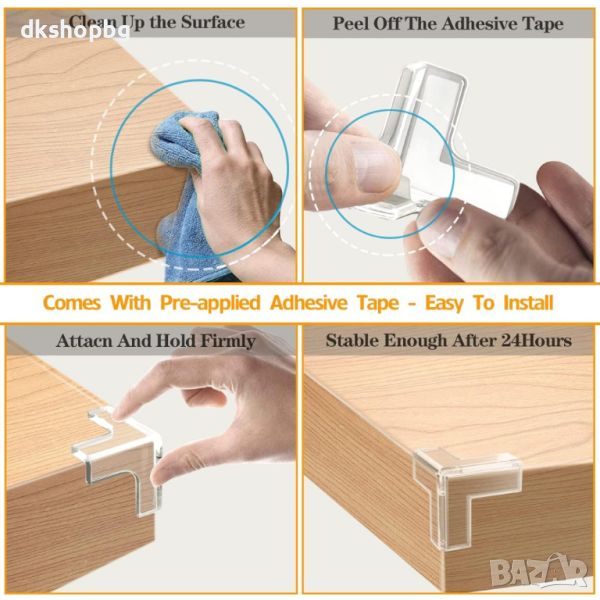 dkshopbg

Clean Up the Surface

Peel Off The Adhesive Tape

Comes With Pre-applied Adhesive Tape - Easy To Install

Attacn And Hold Firmly

Stable Enough After 24Hours

BAZAR