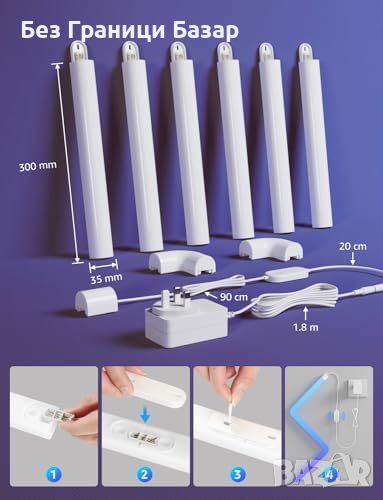 Без Граници Базар

300 mm

35 mm

20 cm

90 cm

1.8 m

1

2

3

4

BAZAR