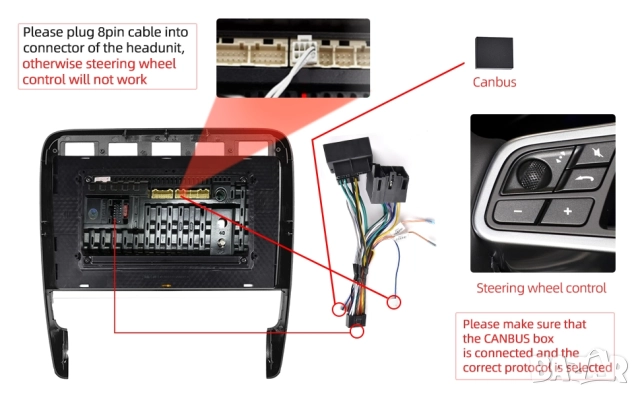 Please plug 8pin cable into connector of the headunit, otherwise steering wheel control will not work

Canbus

Steering wheel control

Please make sure that the CANBUS box is connected and the correct protocol is selected

BAZAR