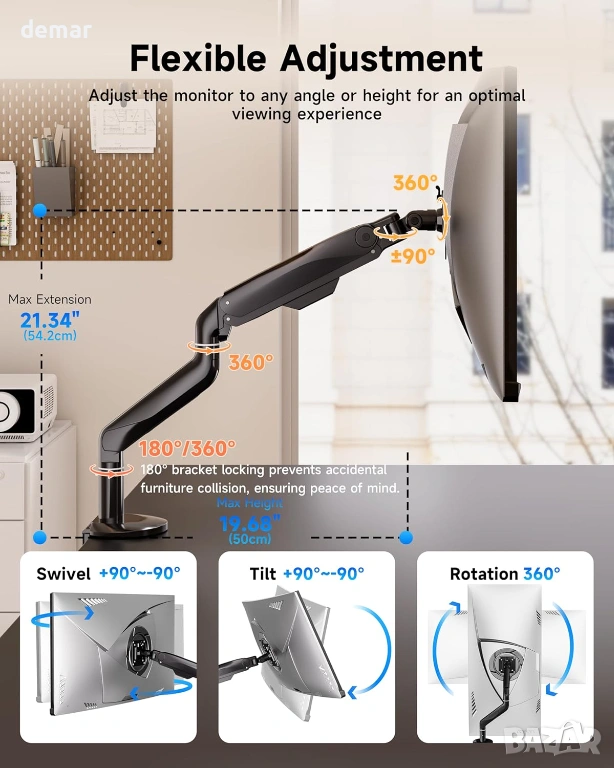 demar

Flexible Adjustment

Adjust the monitor to any angle or height for an optimal viewing experience

360°

±90°

Max Extension
21.34"
(54.2cm)

360°

180°/360°
180° bracket locking prevents accidental furniture collision, ensuring peace of mind.

Max Height
19.68"
(50cm)

Swivel +90°~-90°

Tilt +90°~-90°

Rotation 360°

BAZAR