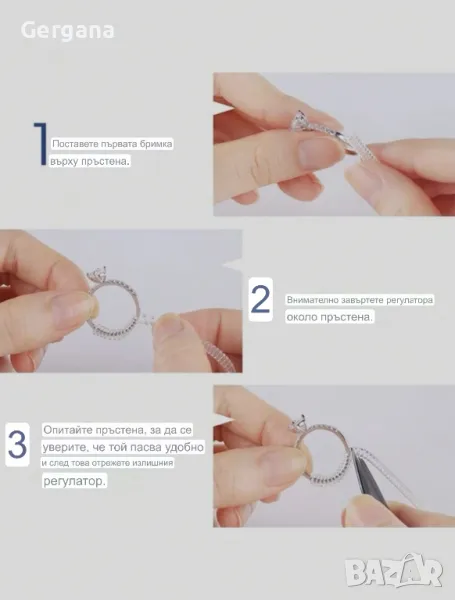 Gergana

1 Поставете първата бримка върху пръстена.

2 Внимателно завъртете регулатора около пръстена.

3 Опитайте пръстена, за да се уверите, че той пасва удобно и след това отрежете излишния регулатор.

BAZAR