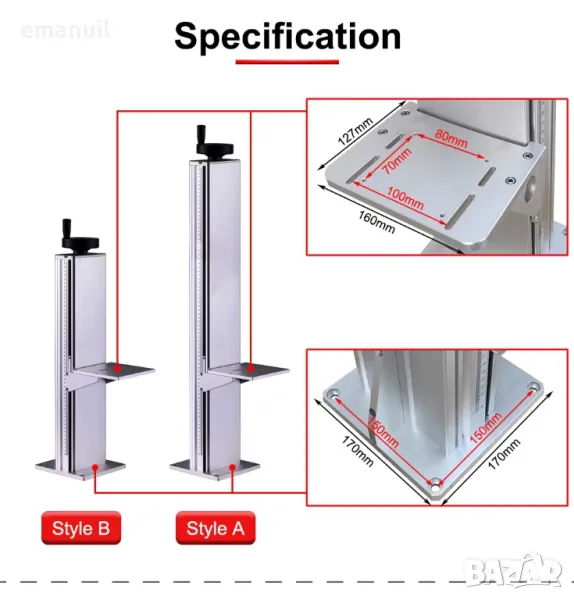 emanuil

Specification

127mm
80mm
70mm
100mm
160mm

150mm
150mm
170mm
170mm

Style B
Style A

BAZAR