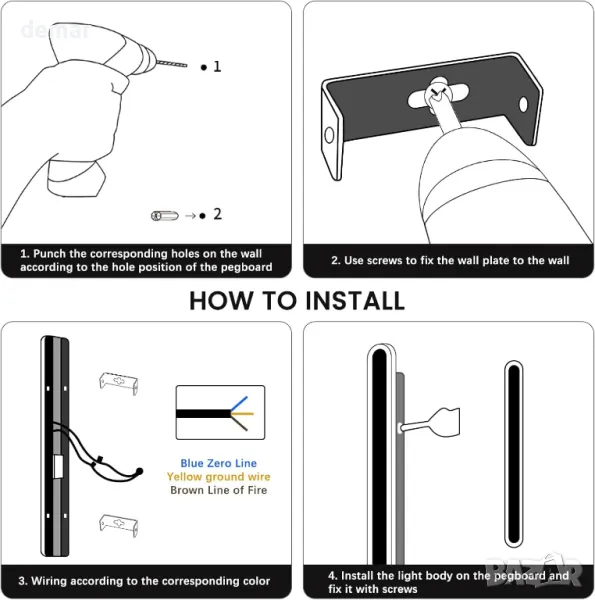 demar

1

2

1. Punch the corresponding holes on the wall according to the hole position of the pegboard

2. Use screws to fix the wall plate to the wall

HOW TO INSTALL

Blue Zero Line
Yellow ground wire
Brown Line of Fire

3. Wiring according to the corresponding color

4. Install the light body on the pegboard and fix it with screws

BAZAR