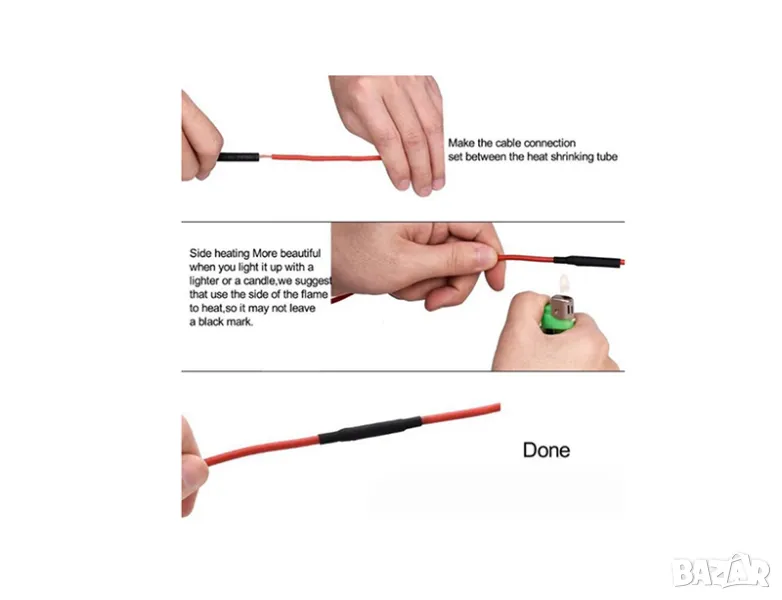 Make the cable connection set between the heat shrinking tube

Side heating More beautiful when you light it up with a lighter or a candle,we suggest that use the side of the flame to heat,so it may not leave a black mark.

Done

BAZAR